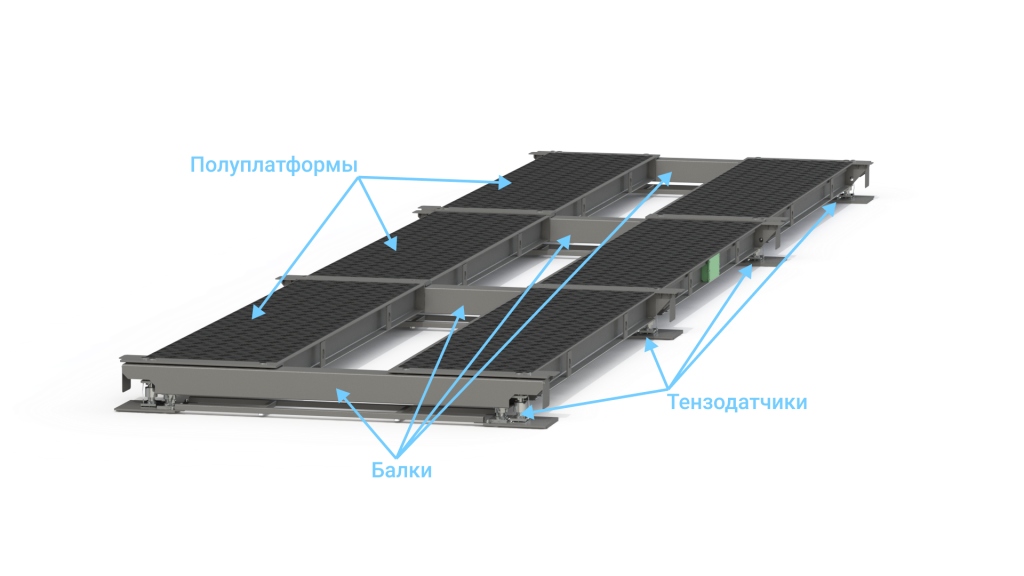 Полуплатформы

Тензодатчики

Балки